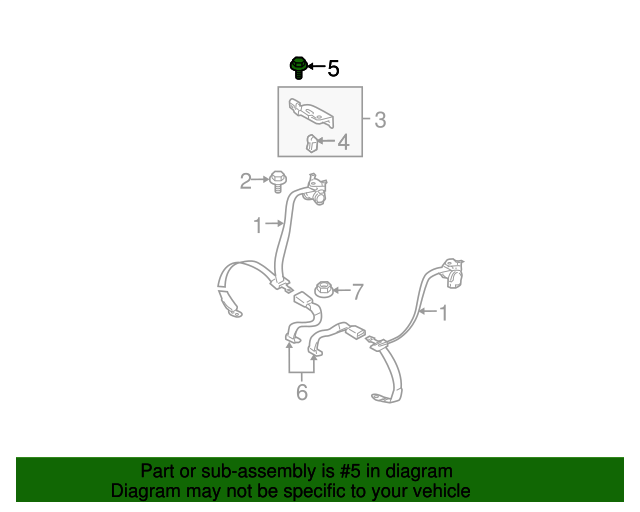 5
3
4
2
1
7
1
6

Part or sub-assembly is #5 in diagram
Diagram may not be specific to your vehicle