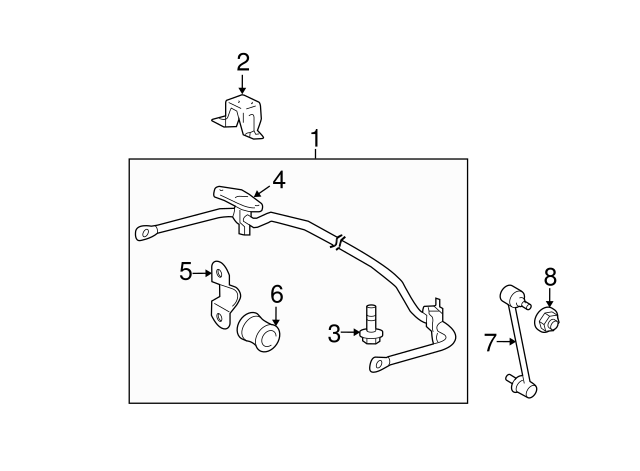 2
1
4
5
6
3
8
7