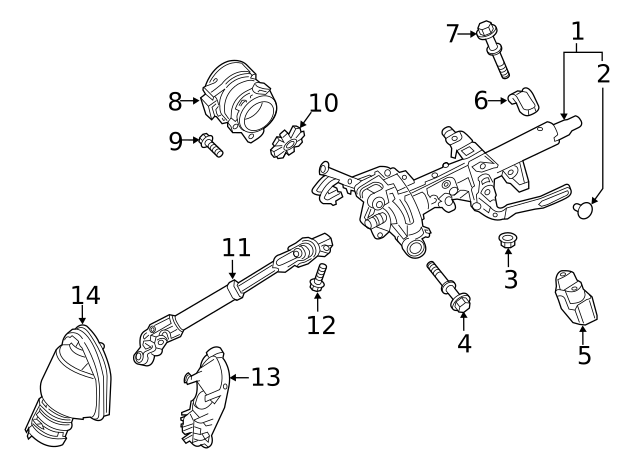 7
1
2
8
10
6
9
11
3
14
12
4
5
13