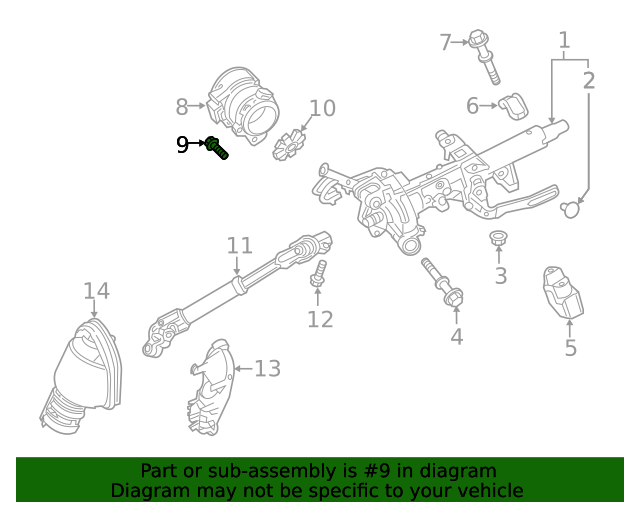 7
1
2
8
10
6
9
11
3
14
12
4
5
13

Part or sub-assembly is #9 in diagram
Diagram may not be specific to your vehicle