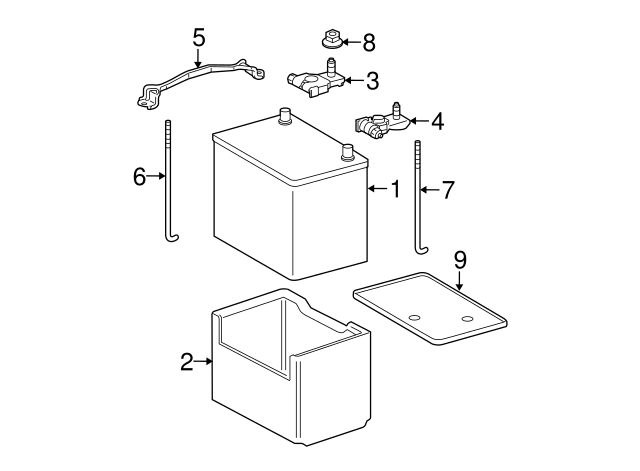 5
8
3
4
6
1
7
9
2