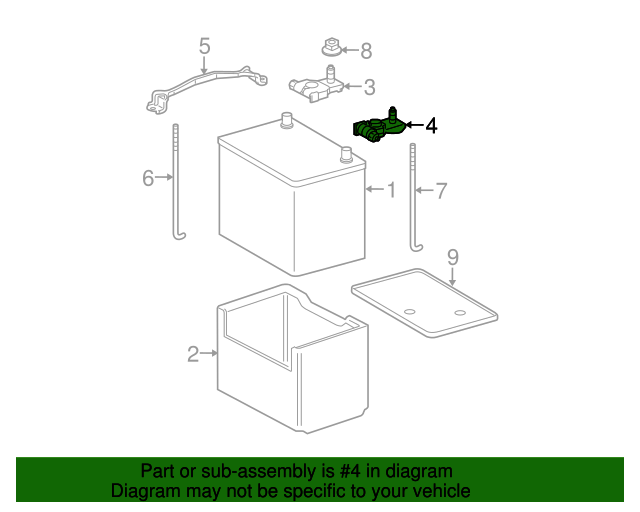 5
8
3
4
6
1
7
9
2

Part or sub-assembly is #4 in diagram
Diagram may not be specific to your vehicle