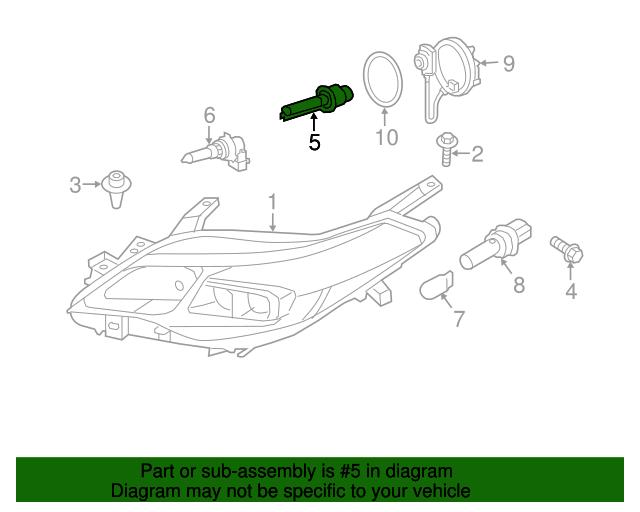 9
6
5
10
2
3
1
8
4
7

Part or sub-assembly is #5 in diagram
Diagram may not be specific to your vehicle