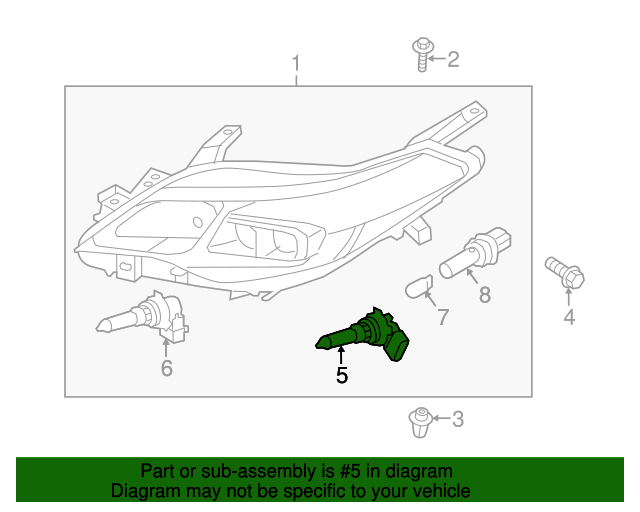 1
2
8
4
7
6
5
3

Part or sub-assembly is #5 in diagram
Diagram may not be specific to your vehicle