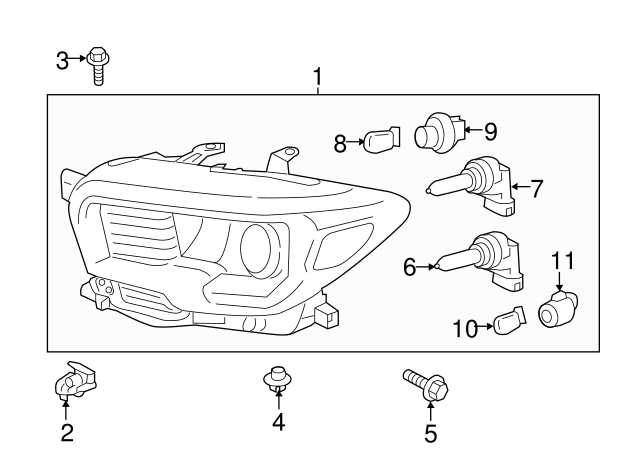 3
1
8
9
7
6
11
10
2
4
5