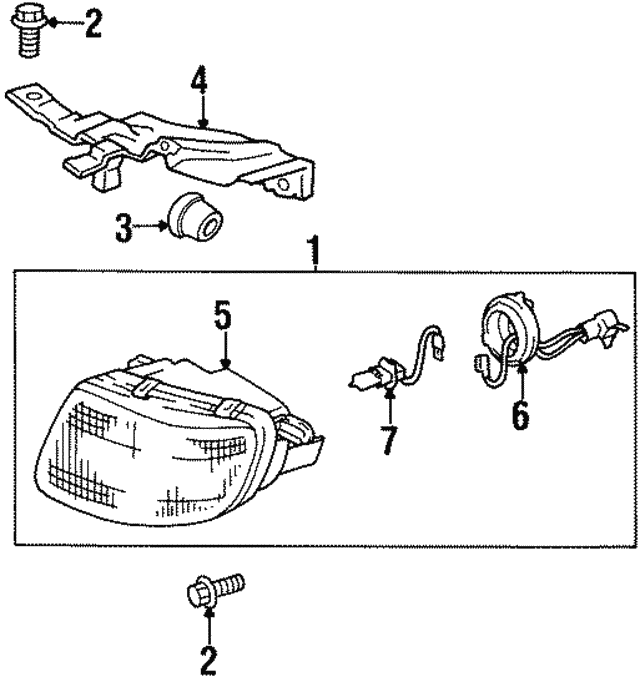 2
4
3
1
5
7
6
2