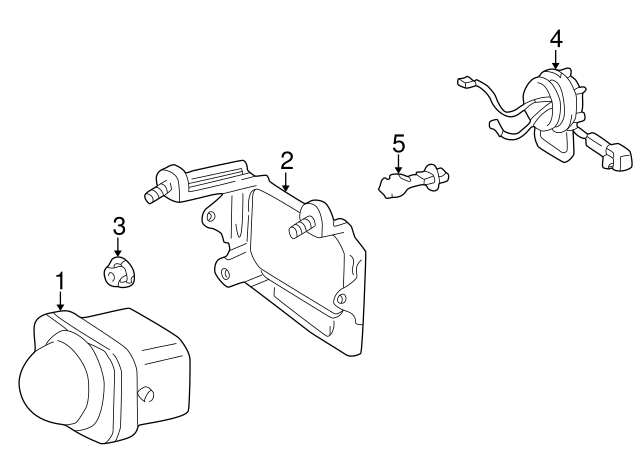 4
5
2
3
1