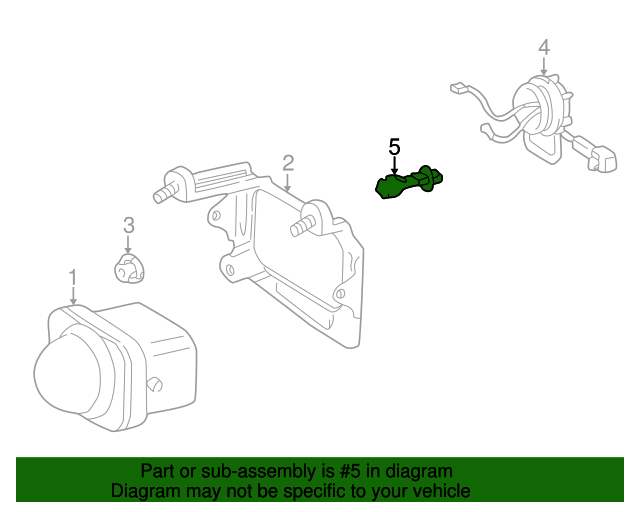 4

5

2

3

1

Part or sub-assembly is #5 in diagram
Diagram may not be specific to your vehicle