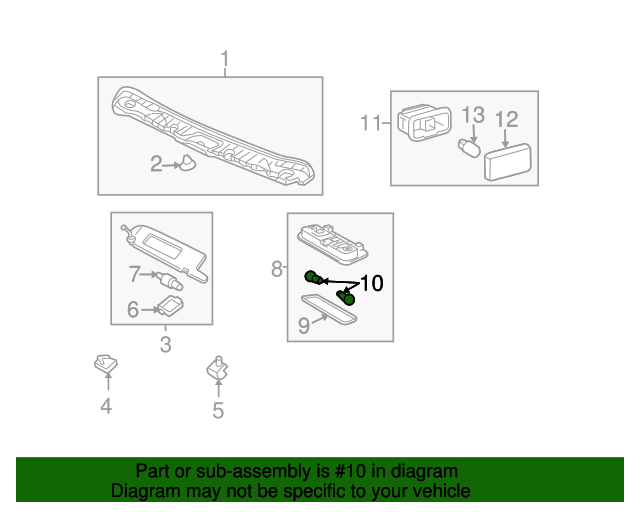 1
2
11
13
12
7
6
3
8
10
9
4
5

Part or sub-assembly is #10 in diagram
Diagram may not be specific to your vehicle