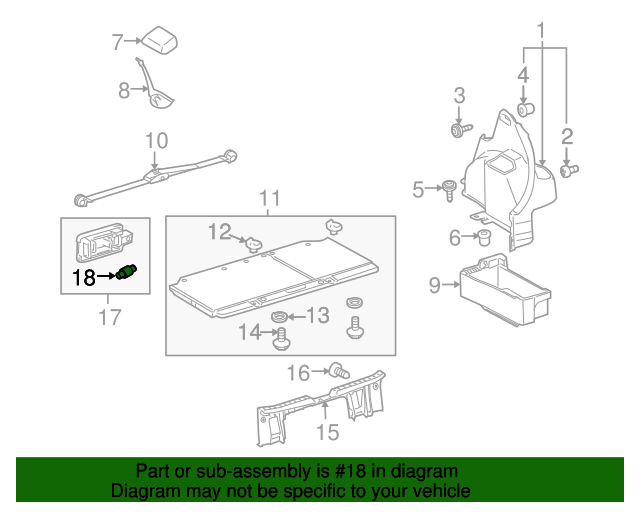 7
8
10
18
17
11
12
13
14
16
15
1
4
3
2
5
6
9

Part or sub-assembly is #18 in diagram
Diagram may not be specific to your vehicle