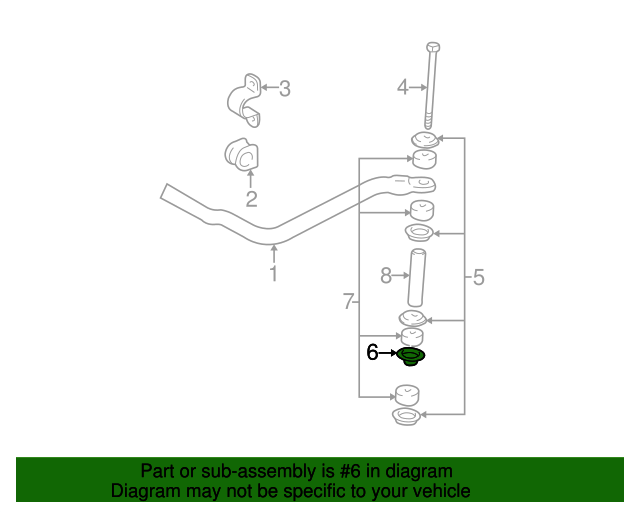 3
4
2
1
8
5
7
6

Part or sub-assembly is #6 in diagram
Diagram may not be specific to your vehicle