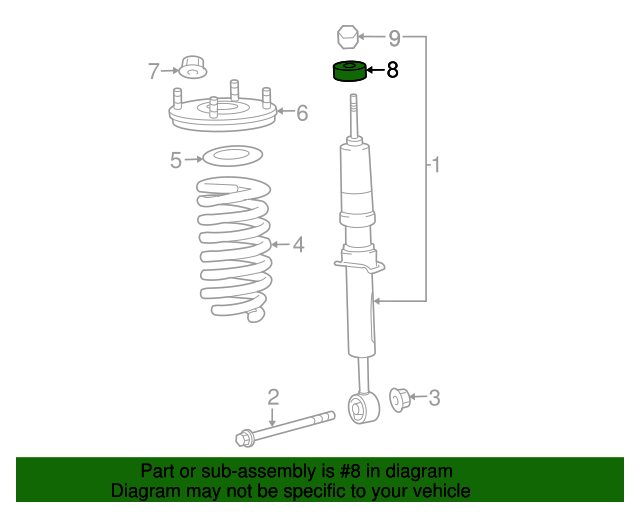 9
8
7
6
5
1
4
2
3

Part or sub-assembly is #8 in diagram
Diagram may not be specific to your vehicle