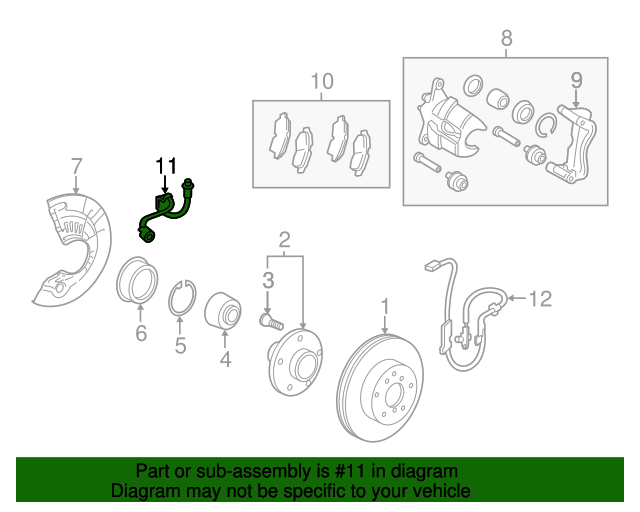 8
10
9
7
11
2
3
12
1
6
5
4

Part or sub-assembly is #11 in diagram
Diagram may not be specific to your vehicle