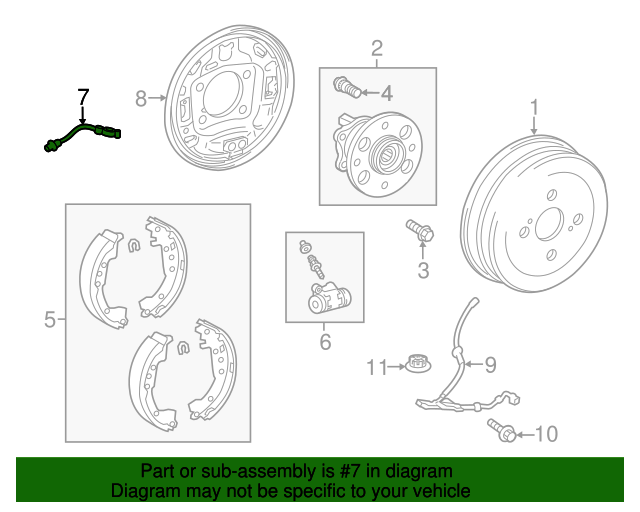 7
8
2
4
1
3
5
6
11
9
10

Part or sub-assembly is #7 in diagram
Diagram may not be specific to your vehicle