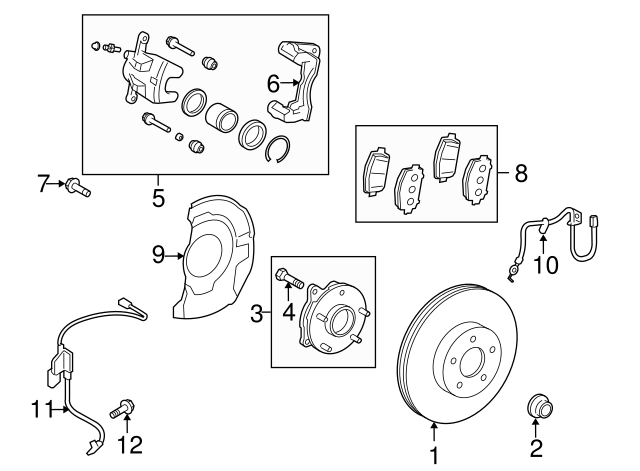 6
7
5
8
9
10
3
4
11
12
1
2