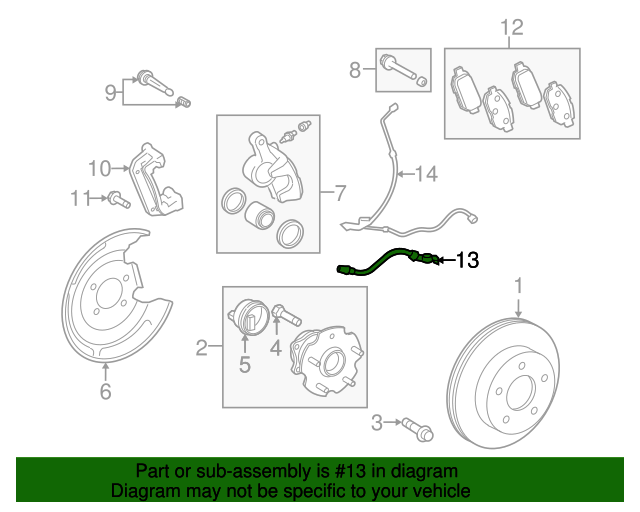 12
8
9
10
11
7
14
13
1
2
5
4
6
3

Part or sub-assembly is #13 in diagram
Diagram may not be specific to your vehicle