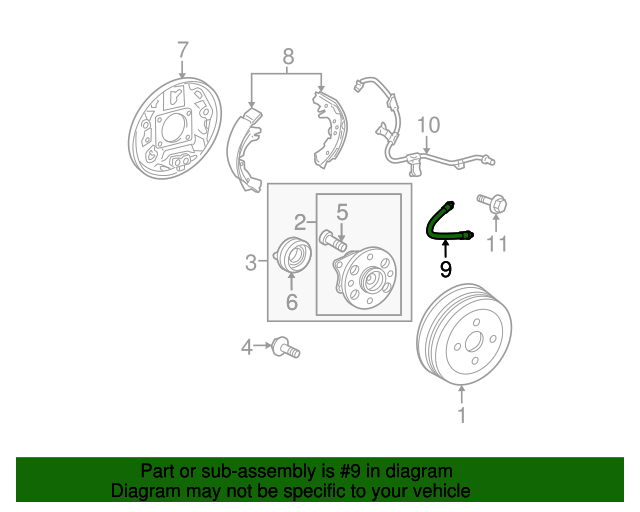 7
8
10
2
5
3
6
9
11
4
1

Part or sub-assembly is #9 in diagram
Diagram may not be specific to your vehicle