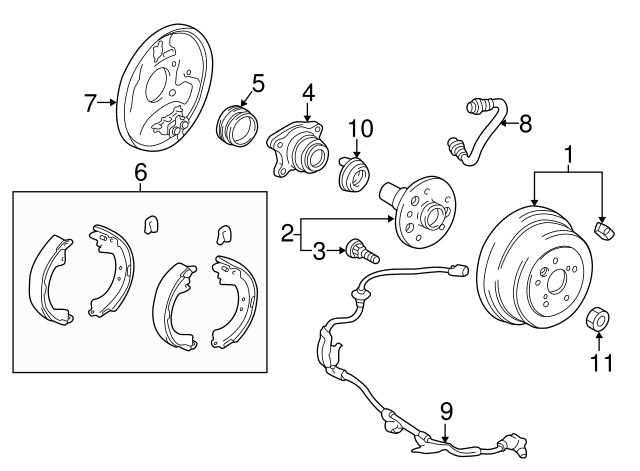 7
5
4
10
8
1
6
2
3
11
9