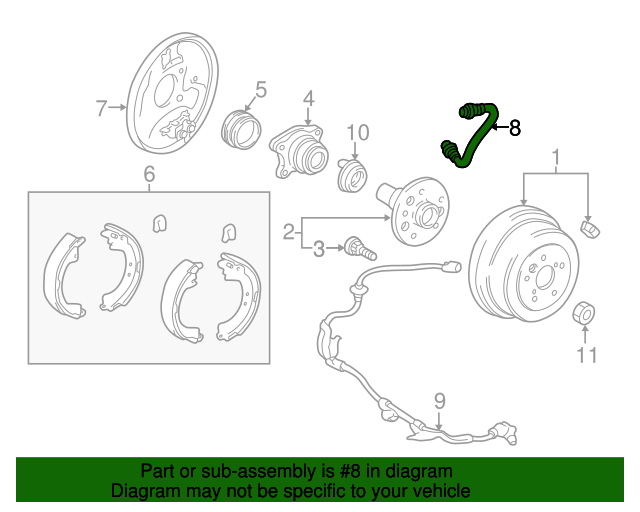 7
5
4
10
8
1
6
2
3
11
9

Part or sub-assembly is #8 in diagram
Diagram may not be specific to your vehicle