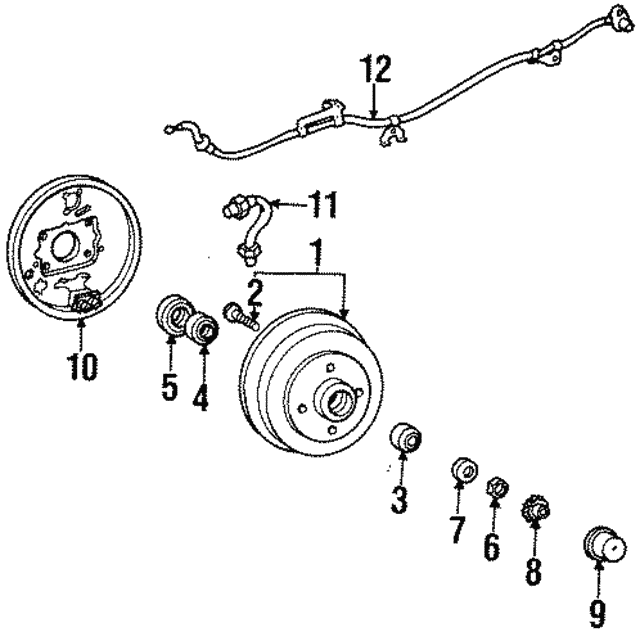 12
11
1
2
10
5
4
3
7
6
8
9