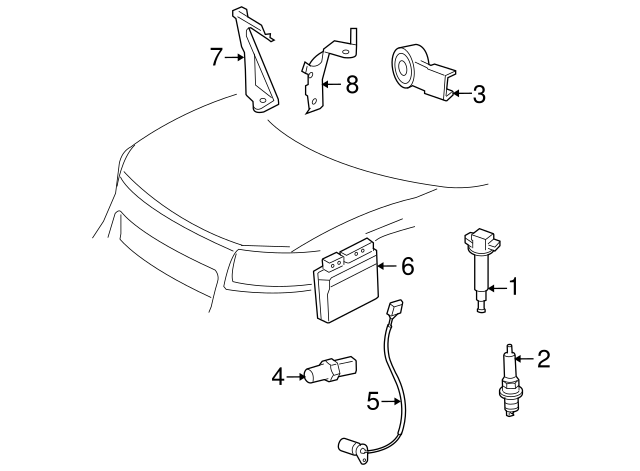 7
8
3
6
1
2
4
5