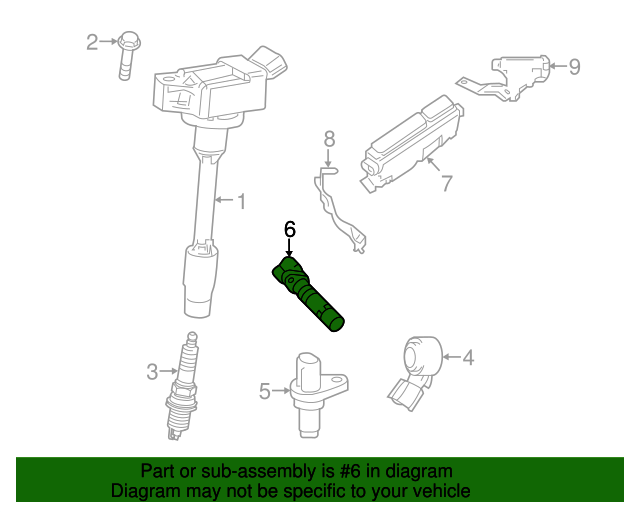 2
9
8
7
1
6
3
5
4
Part or sub-assembly is #6 in diagram
Diagram may not be specific to your vehicle