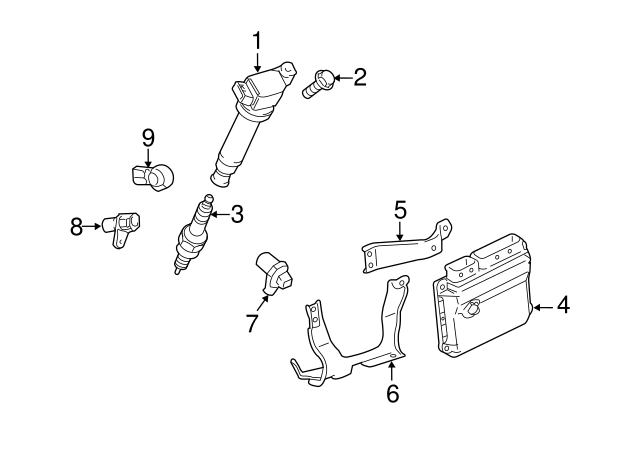 1
2
9
3
8
5
7
4
6