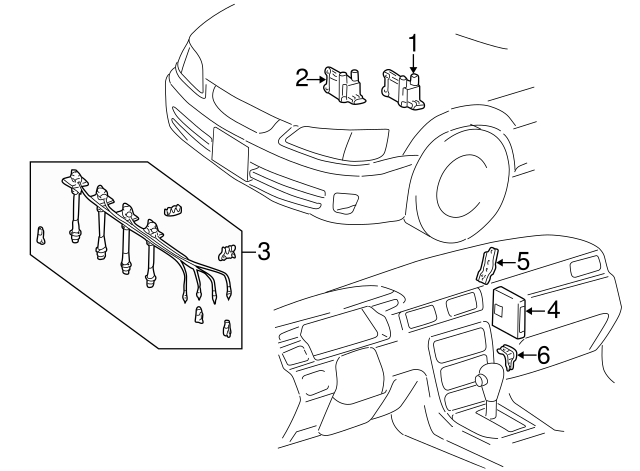 1
2
3
5
4
6