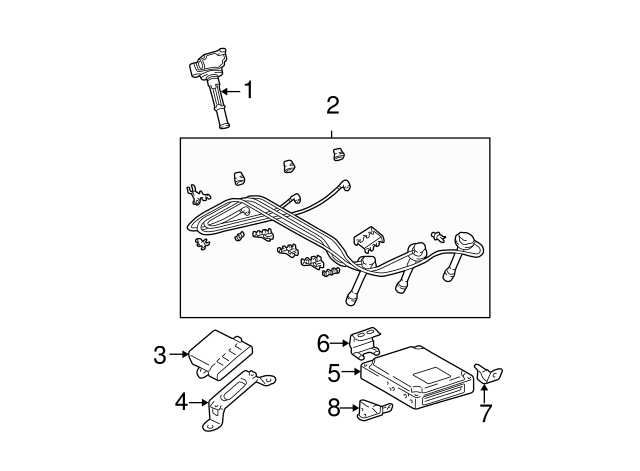 1
2
3
4
6
5
8
7