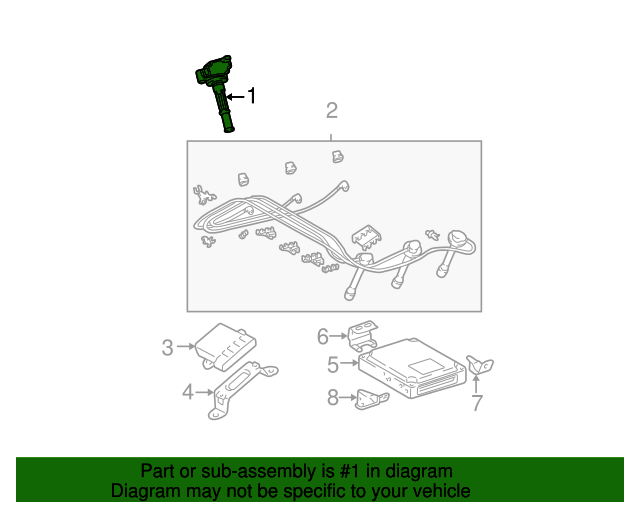 1
2
3
4
6
5
8
7

Part or sub-assembly is #1 in diagram
Diagram may not be specific to your vehicle