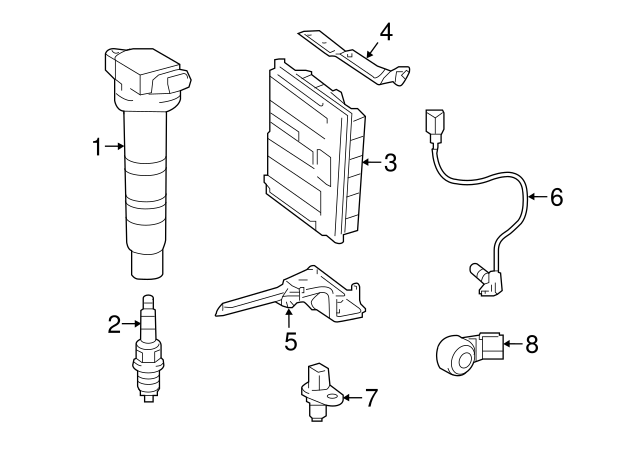 4
1
3
6
2
5
8
7