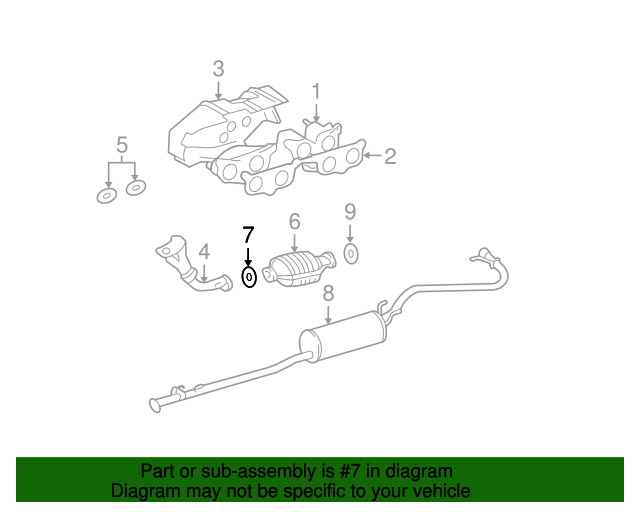 3
1
5
2
7
6
9
4
8

Part or sub-assembly is #7 in diagram
Diagram may not be specific to your vehicle