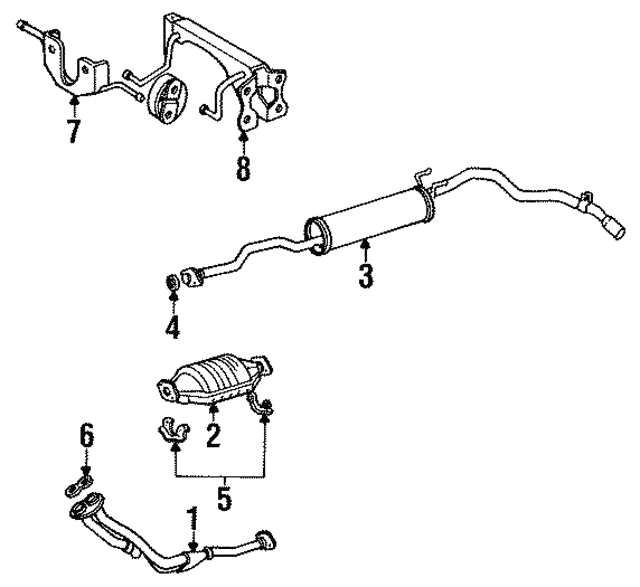 7
8
3
4
2
6
5
1