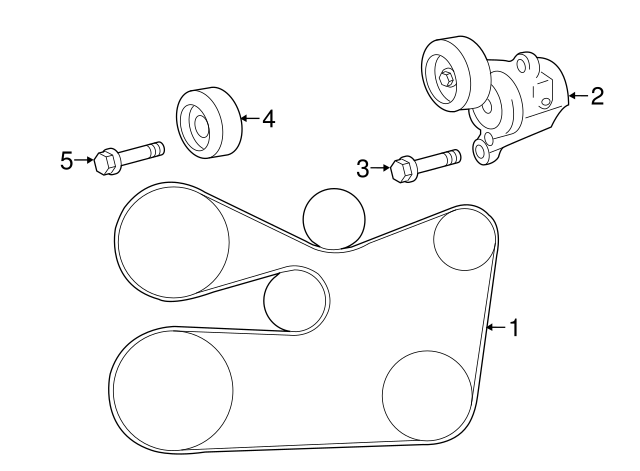 2
4
5
3
1