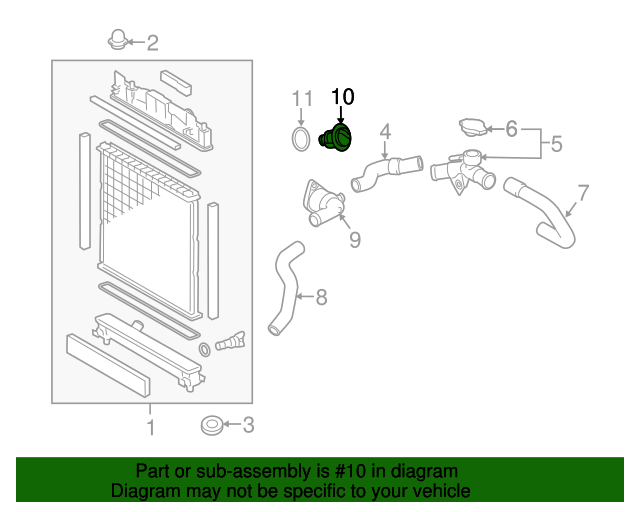 2
11
10
4
6
5
7
9
8
1
3

Part or sub-assembly is #10 in diagram
Diagram may not be specific to your vehicle