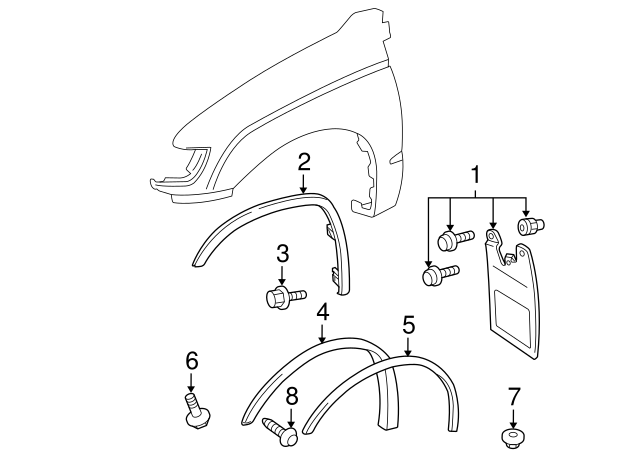 2
1
3
4
5
6
8
7