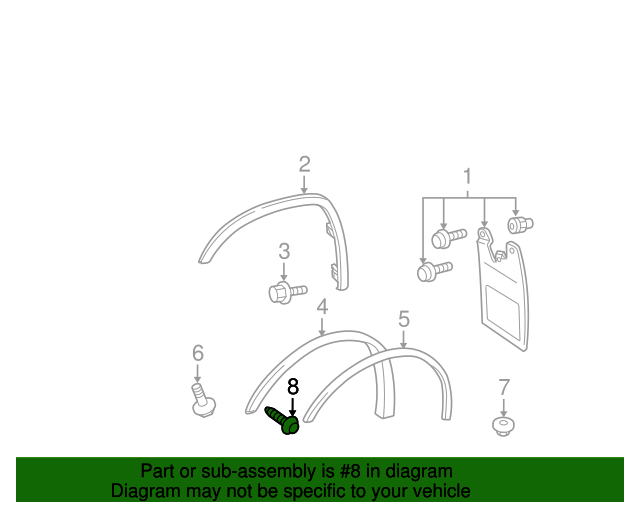 2
1
3
4
5
6
8
7

Part or sub-assembly is #8 in diagram
Diagram may not be specific to your vehicle