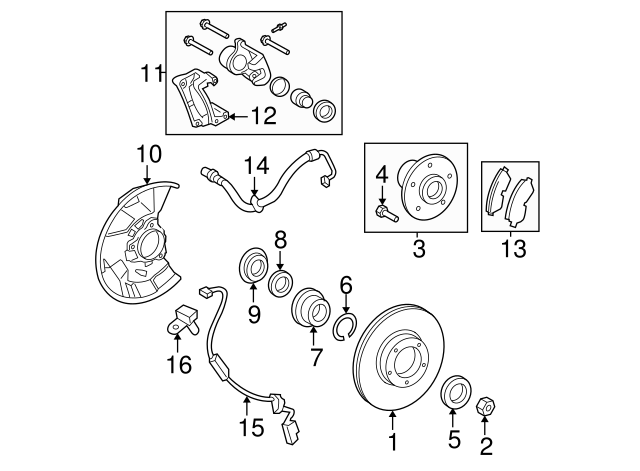 11
12
10
14
4
3
13
8
9
6
7
16
15
1
5
2