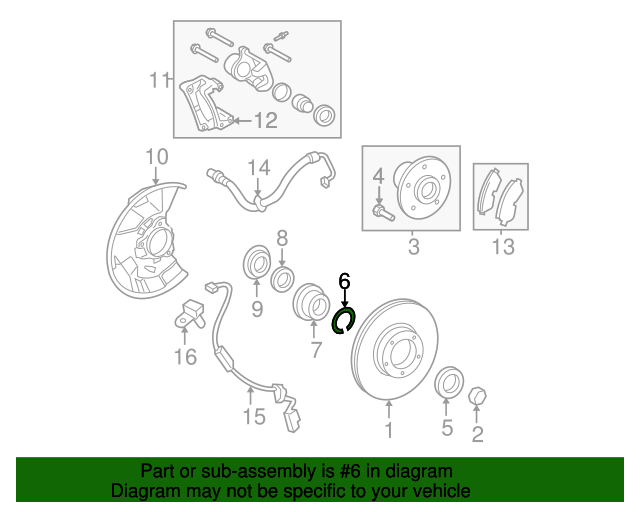 11
12
10
14
4
3
13
8
9
6
7
16
15
1
5
2

Part or sub-assembly is #6 in diagram
Diagram may not be specific to your vehicle