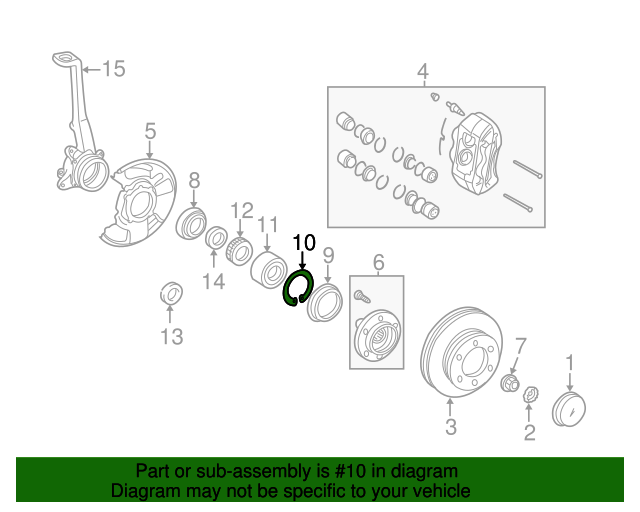 15
4
5
8
12
11
10
9
6
14
13
7
1
3
2

Part or sub-assembly is #10 in diagram
Diagram may not be specific to your vehicle