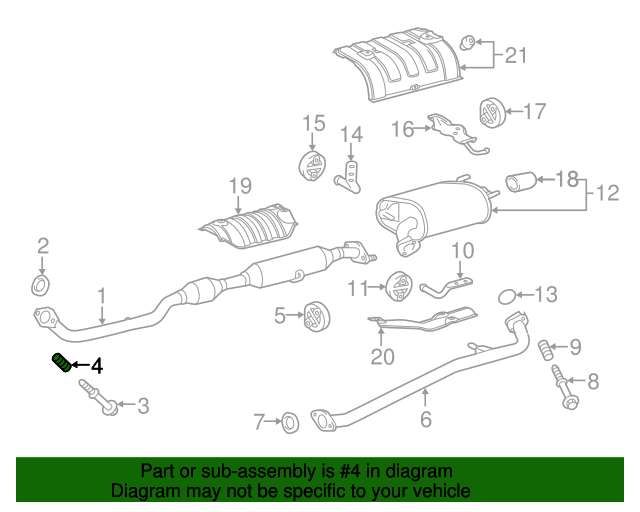 21
17
15
14
16
18
12
19
2
10
11
13
1
5
20
9
4
8
3
7
6

Part or sub-assembly is #4 in diagram
Diagram may not be specific to your vehicle