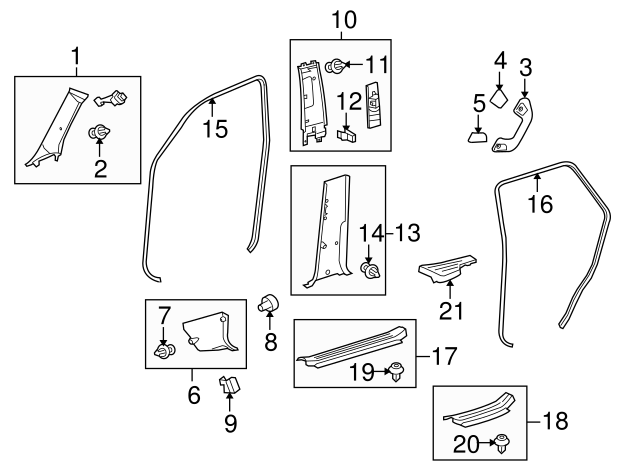 1
2
15
10
11
12
4
3
5
16
14
13
21
7
8
6
9
17
19
18
20