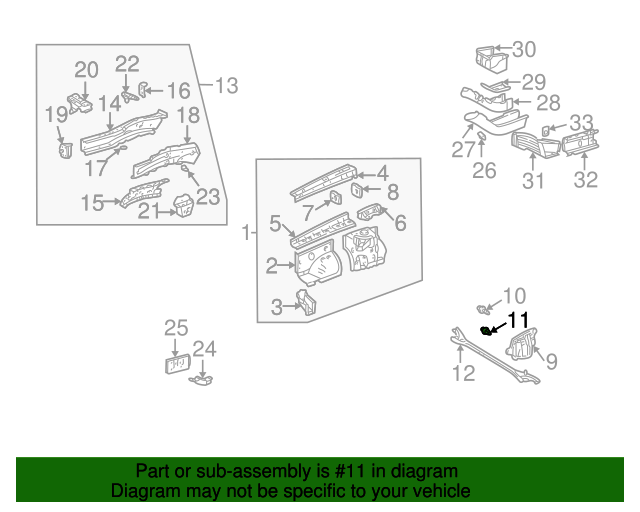 20
22
16
13
19
14
18
17
23
15
21
30
29
28
33
27
26
31
32
4
8
7
6
5
1
2
3
10
11
9
12
25
24

Part or sub-assembly is #11 in diagram
Diagram may not be specific to your vehicle