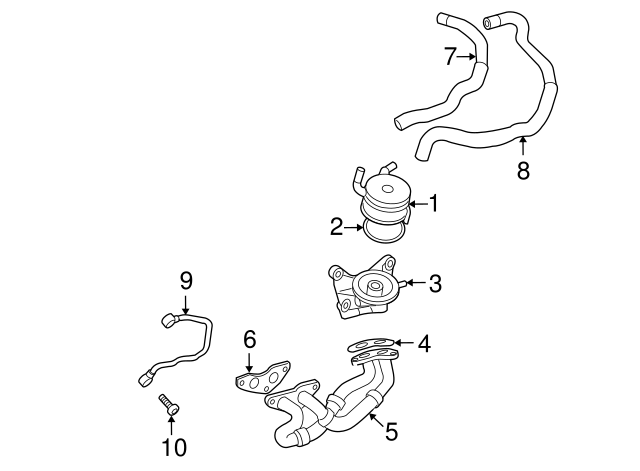 7
8
1
2
3
9
6
4
5
10