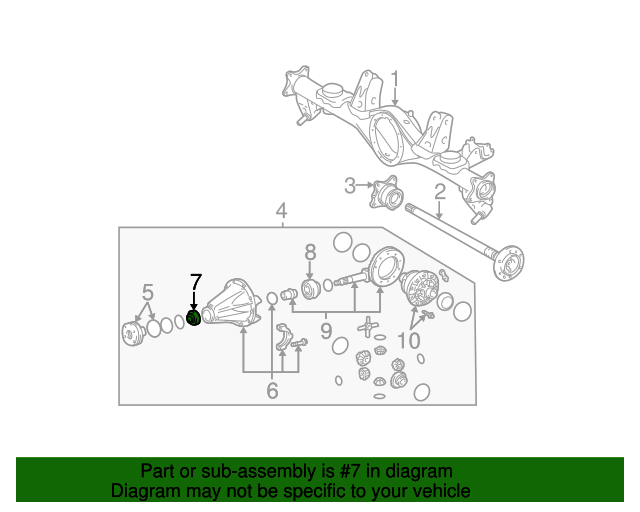 1
3
2
4
8
7
5
9
10
6

Part or sub-assembly is #7 in diagram
Diagram may not be specific to your vehicle