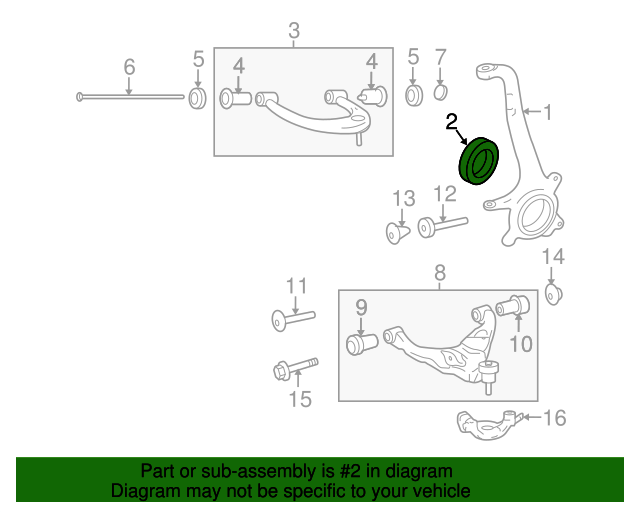 3
6
5
4
4
5
7
1
2
13
12
14
8
11
9
10
15
16

Part or sub-assembly is #2 in diagram
Diagram may not be specific to your vehicle