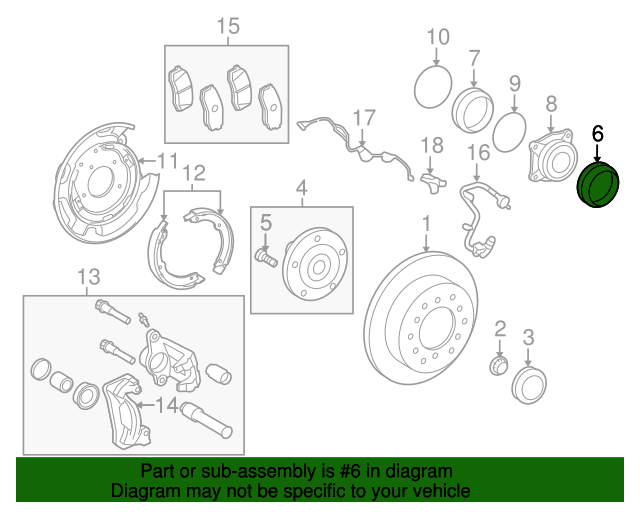 15
10
7
9
8
6
17
18
16
11
12
4
5
1
13
14
2
3

Part or sub-assembly is #6 in diagram
Diagram may not be specific to your vehicle