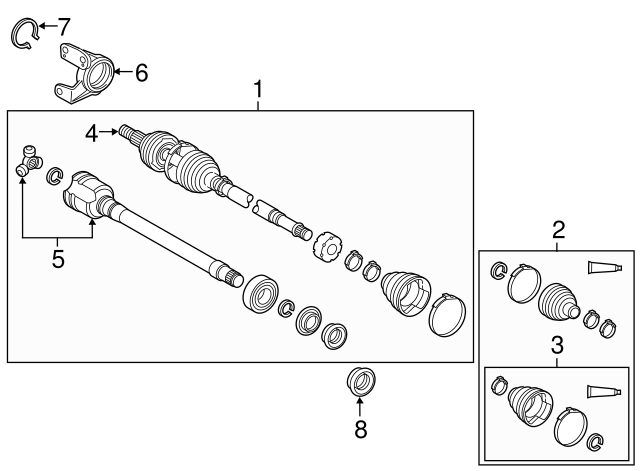 7
6
1
4
5
2
3
8