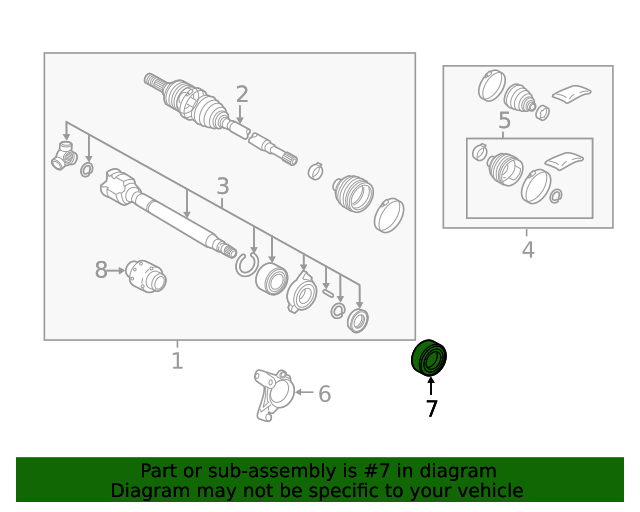 2
3
8
1
5
4
6
7

Part or sub-assembly is #7 in diagram
Diagram may not be specific to your vehicle