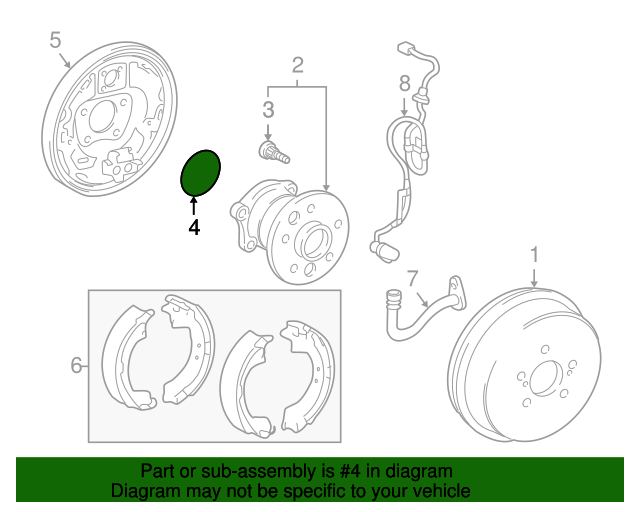 5
2
3
8
4
1
7
6

Part or sub-assembly is #4 in diagram
Diagram may not be specific to your vehicle